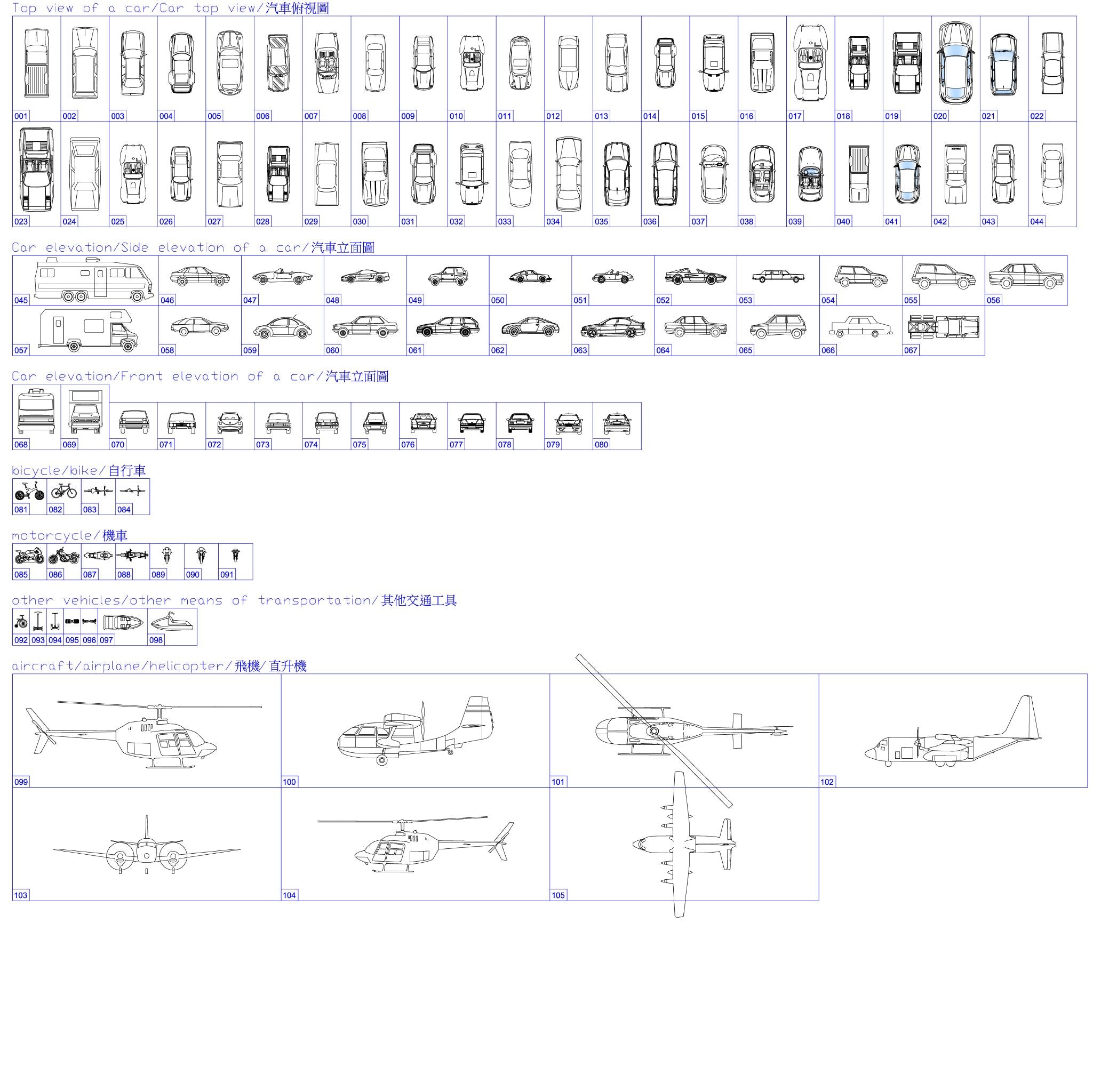 Top view of a car/Car top view/汽車俯視圖

001 002 003 004 005 006 007 008 009 010 011 012 013 014 015 016 017 018 019 020 021 022

023 024 025 026 027 028 029 030 031 032 033 034 035 036 037 038 039 040 041 042 043 044

Car elevation/Side elevation of a car/汽車立面圖

045 046 047 048 049 050 051 052 053 054 055 056

057 058 059 060 061 062 063 064 065 066 067

Car elevation/Front elevation of a car/汽車立面圖

068 069 070 071 072 073 074 075 076 077 078 079 080

bicycle/bike/自行車

081 082 083 084

motorcycle/機車

085 086 087 088 089 090 091

other vehicles/other means of transportation/其他交通工具

092 093 094 095 096 097 098

aircraft/airplane/helicopter/飛機/直升機

099 100 101 102

103 104 105