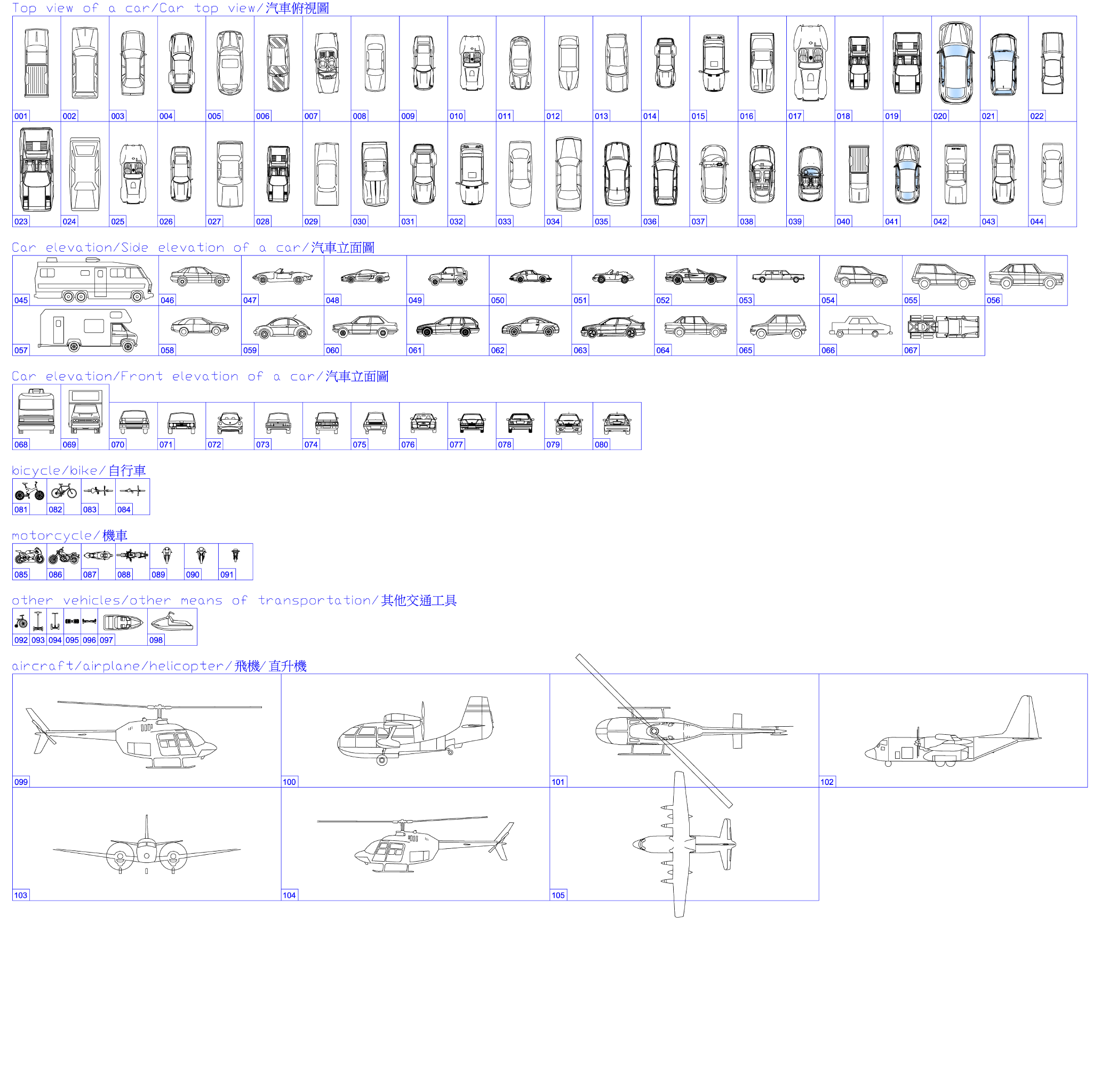 Top view of a car/Car top view/汽車俯視圖

001 002 003 004 005 006 007 008 009 010 011 012 013 014 015 016 017 018 019 020 021 022

023 024 025 026 027 028 029 030 031 032 033 034 035 036 037 038 039 040 041 042 043 044

Car elevation/Side elevation of a car/汽車立面圖

045 046 047 048 049 050 051 052 053 054 055 056

057 058 059 060 061 062 063 064 065 066 067

Car elevation/Front elevation of a car/汽車立面圖

068 069 070 071 072 073 074 075 076 077 078 079 080

bicycle/bike/自行車

081 082 083 084

motorcycle/機車

085 086 087 088 089 090 091

other vehicles/other means of transportation/其他交通工具

092 093 094 095 096 097 098

aircraft/airplane/helicopter/飛機/直升機

099 100 101 102

103 104 105